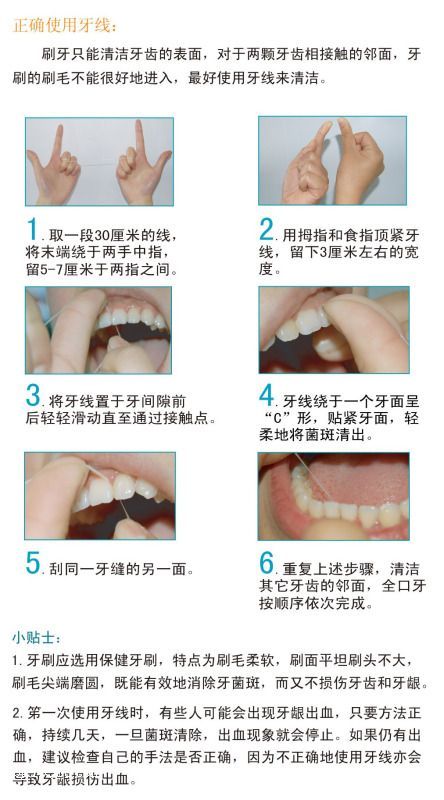 正确使用牙线：

刷牙只能清洁牙齿的表面，对于两颗牙齿相接触的邻面，牙刷的刷毛不能很好地进入，最好使用牙线来清洁。

1. 取一段30厘米的线，将末端绕于两手中指，留5-7厘米于两指之间。

2. 用拇指和食指顶紧牙线，留下3厘米左右的宽度。

3. 将牙线置于牙间隙前后轻轻滑动直至通过接触点。

4. 牙线绕于一个牙面呈“C”形，贴紧牙面，轻柔地将菌斑清出。

5. 刮同一牙缝的另一面。

6. 重复上述步骤，清洁其它牙齿的邻面，全口牙按顺序依次完成。

小贴士：

1. 牙刷应选用保健牙刷，特点为刷毛柔软，刷面平坦刷头不大，刷毛尖端磨圆，既能有效地消除牙菌斑，而又不损伤牙齿和牙龈。

2. 第一次使用牙线时，有些人可能会出现牙龈出血，只要方法正确，持续几天，一旦菌斑清除，出血现象就会停止。如果仍有出血，建议检查自己的手法是否正确，因为不正确地使用牙线亦会导致牙龈损伤出血。